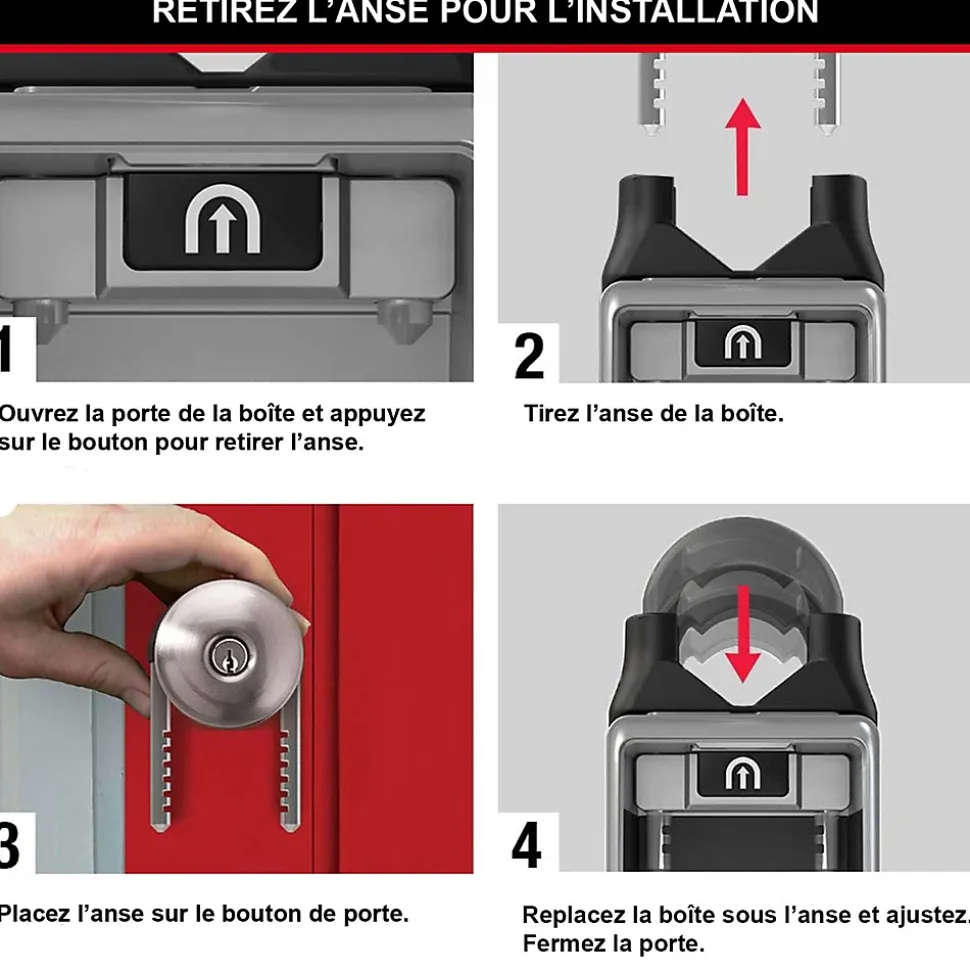 RETIREZ L'ANSE POUR L'INSTALLATION

1

Ouvrez la porte de la boîte et appuyez sur le bouton pour retirer l'anse.

2

Tirez l'anse de la boîte.

3

Placez l'anse sur le bouton de porte.

4

Replacez la boîte sous l'anse et ajustez. Fermez la porte.