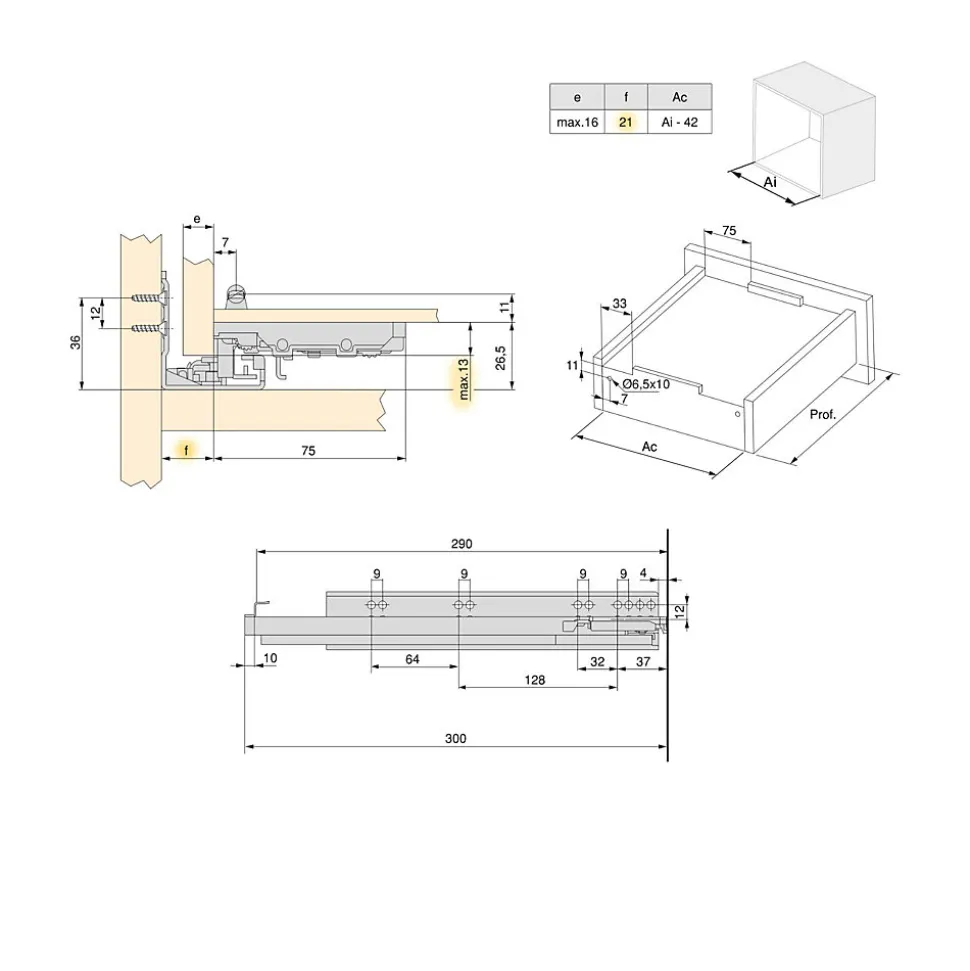 | e | f | Ac |
|---|---|---|
| max.16 | 21 | Ai - 42 |

Ai

e
7
12
36
11
26,5
max.13
f
75

75
33
11
Ø6,5x10
7
Ac
Prof.

290
9
9
9
9
4
12
10
64
32
37
128
300