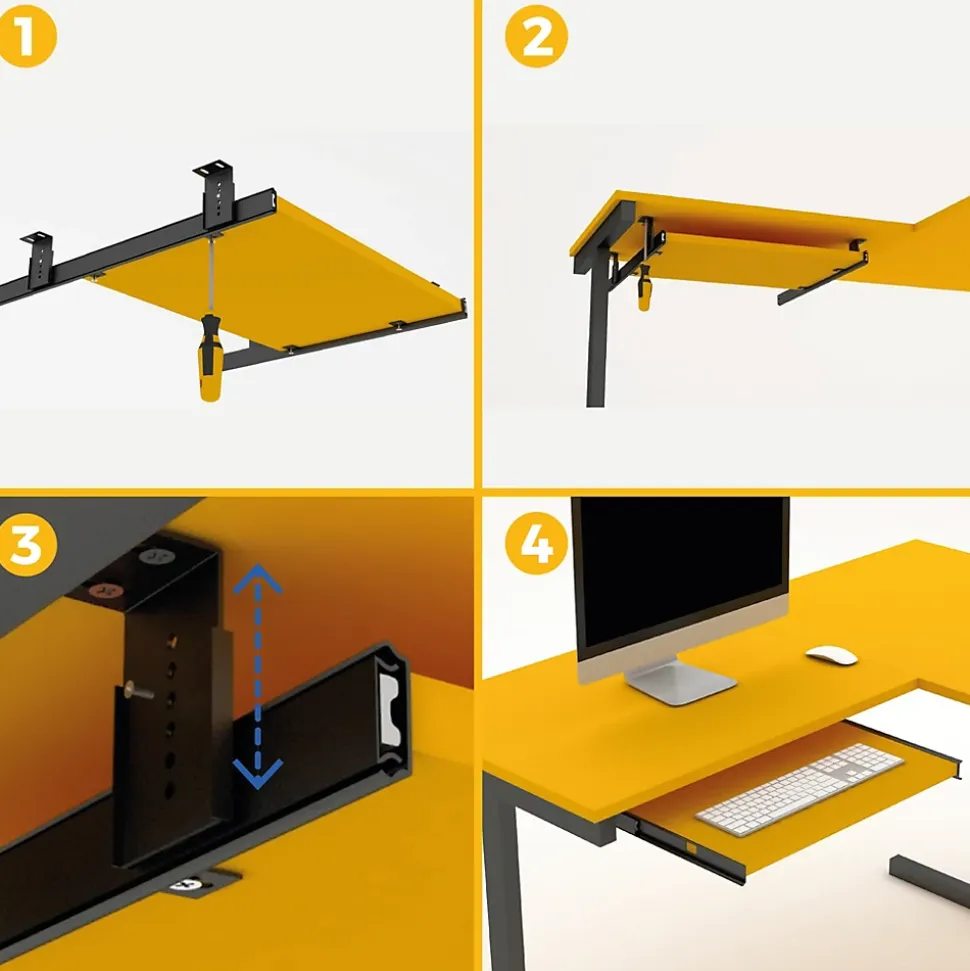 1

2

3

4