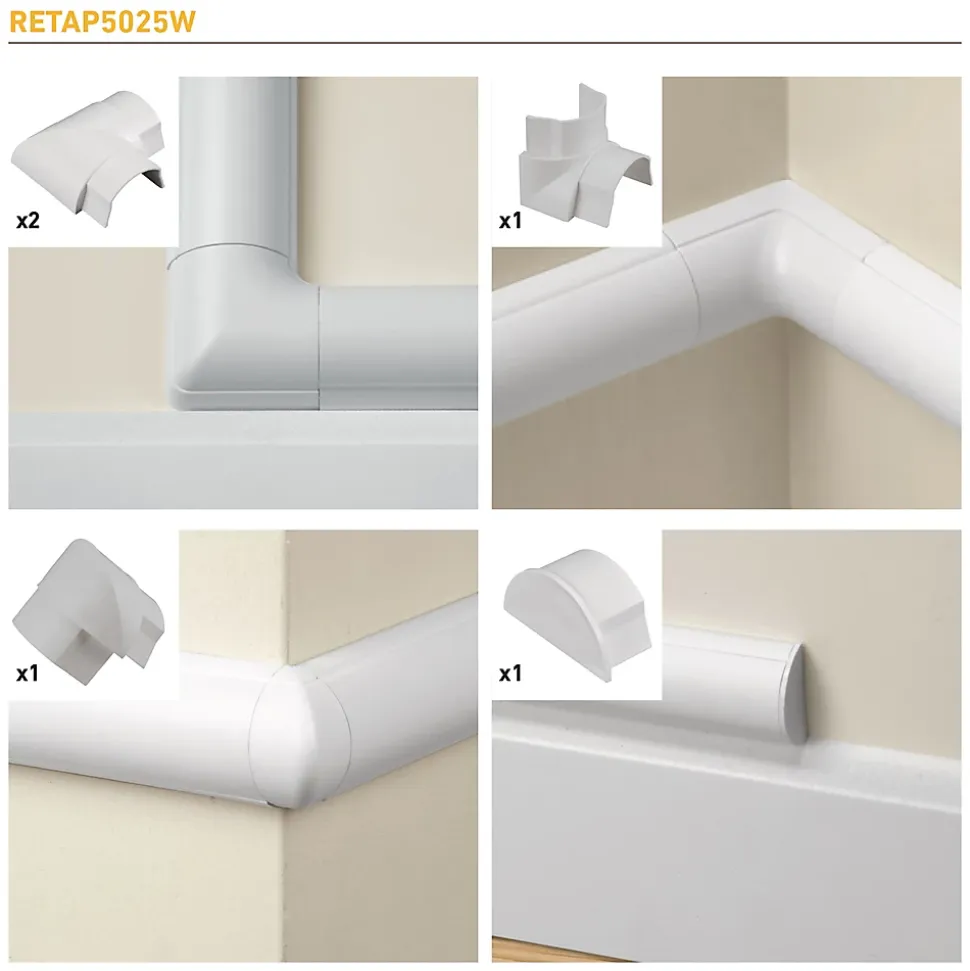 RETAP5025W

x2

x1

x1

x1