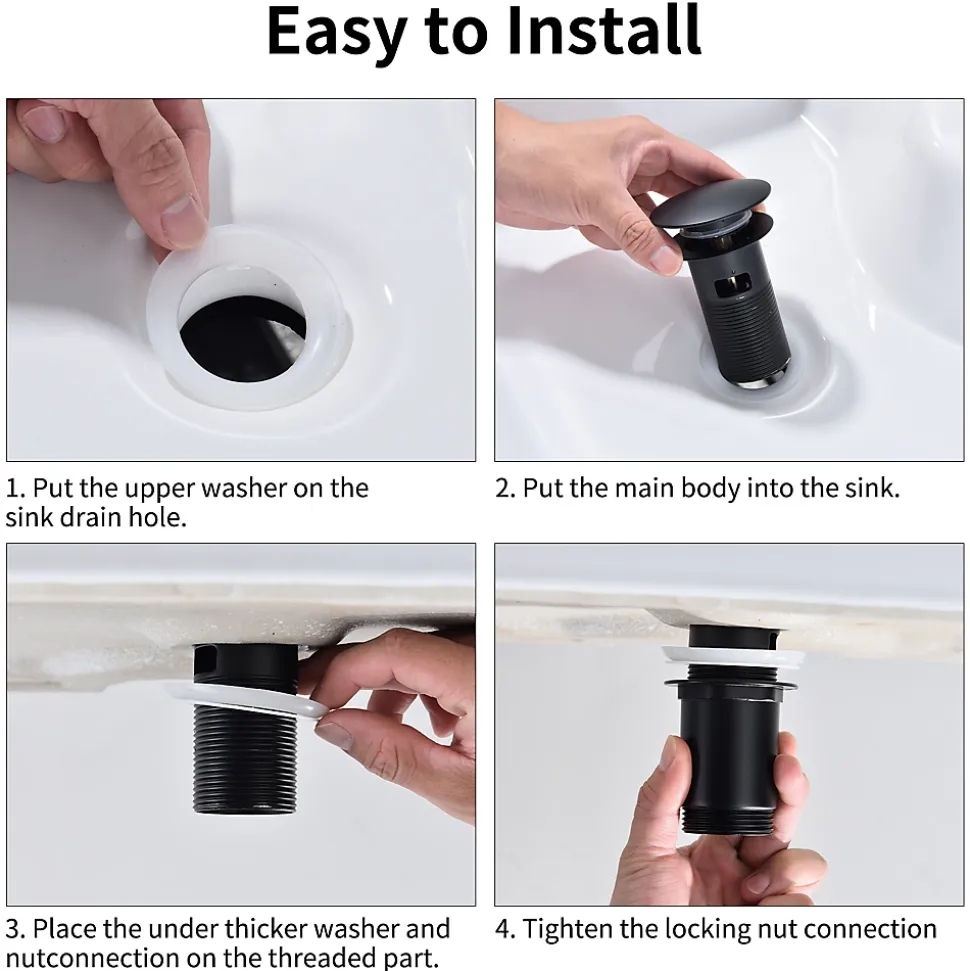 Easy to Install

1. Put the upper washer on the sink drain hole.

2. Put the main body into the sink.

3. Place the under thicker washer and nutconnection on the threaded part.

4. Tighten the locking nut connection