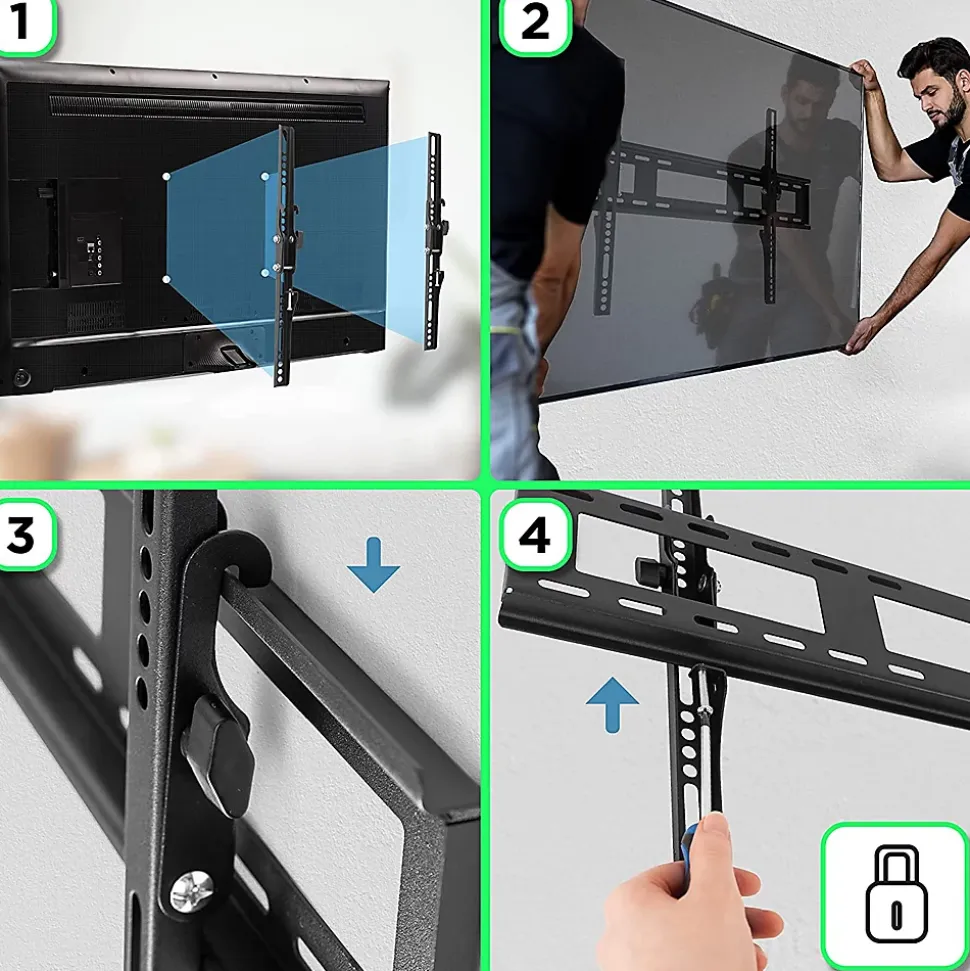 1

2

3

4